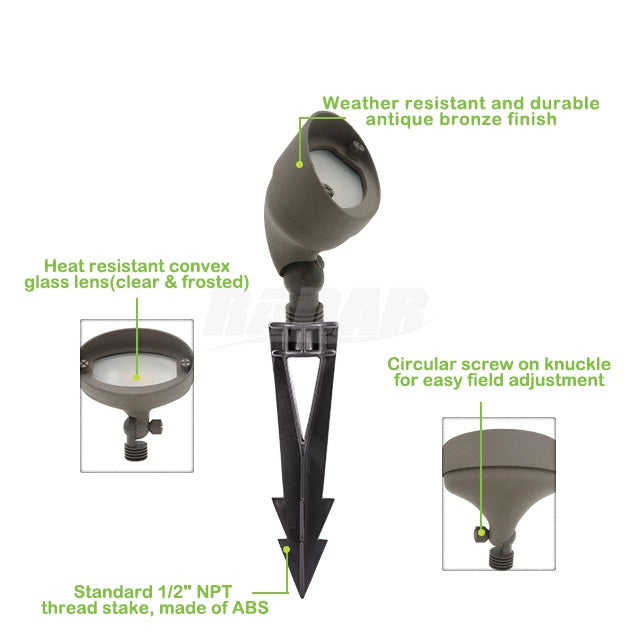 Weather resistant and durable antique bronze finish

Heat resistant convex glass lens(clear & frosted)

RADAR

Circular screw on knuckle for easy field adjustment

Standard 1/2" NPT thread stake, made of ABS