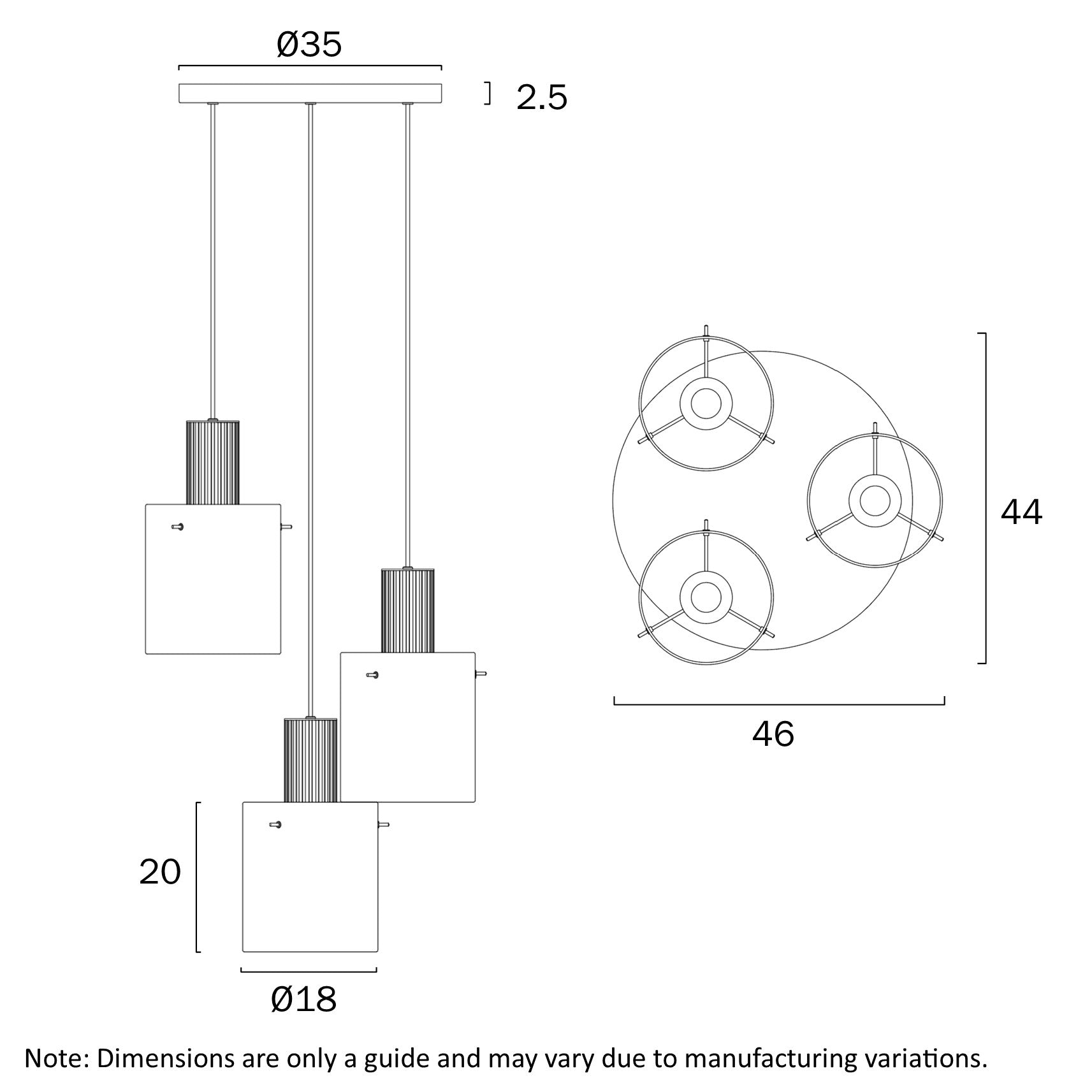 Ø35

2.5

44

46

20

Ø18

Note: Dimensions are only a guide and may vary due to manufacturing variations.