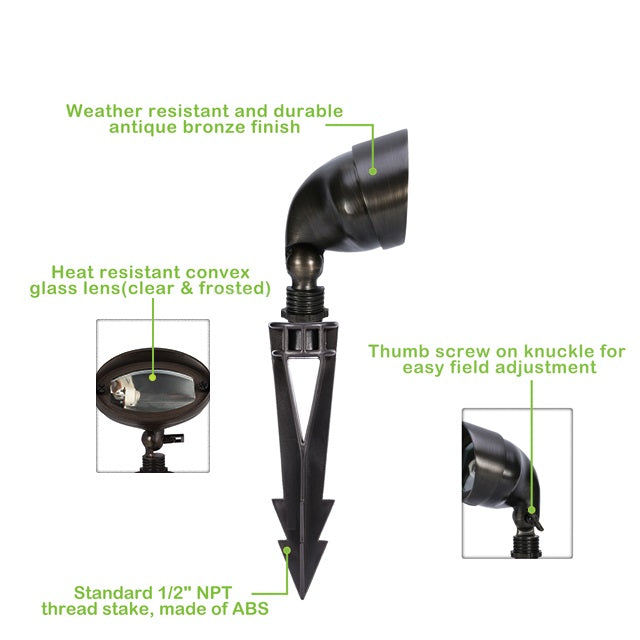 Weather resistant and durable antique bronze finish

Heat resistant convex glass lens(clear & frosted)

Thumb screw on knuckle for easy field adjustment

Standard 1/2" NPT thread stake, made of ABS